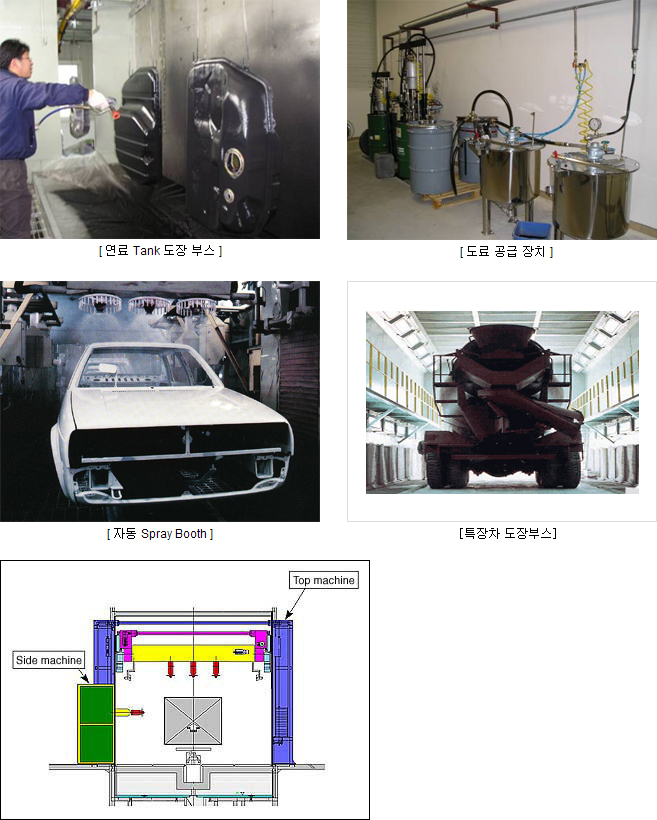 [ 연료 Tank 도장 부스 ]

[ 도료 공급 장치 ]

[ 자동 Spray Booth ]

[특장차 도장부스]

Top machine

Side machine